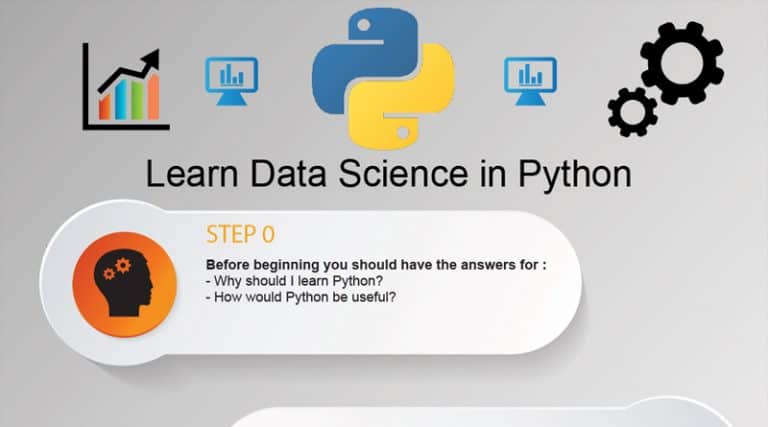 Learn Data Science in Python

STEP 0

Before beginning you should have the answers for :
- Why should I learn Python?
- How would Python be useful?